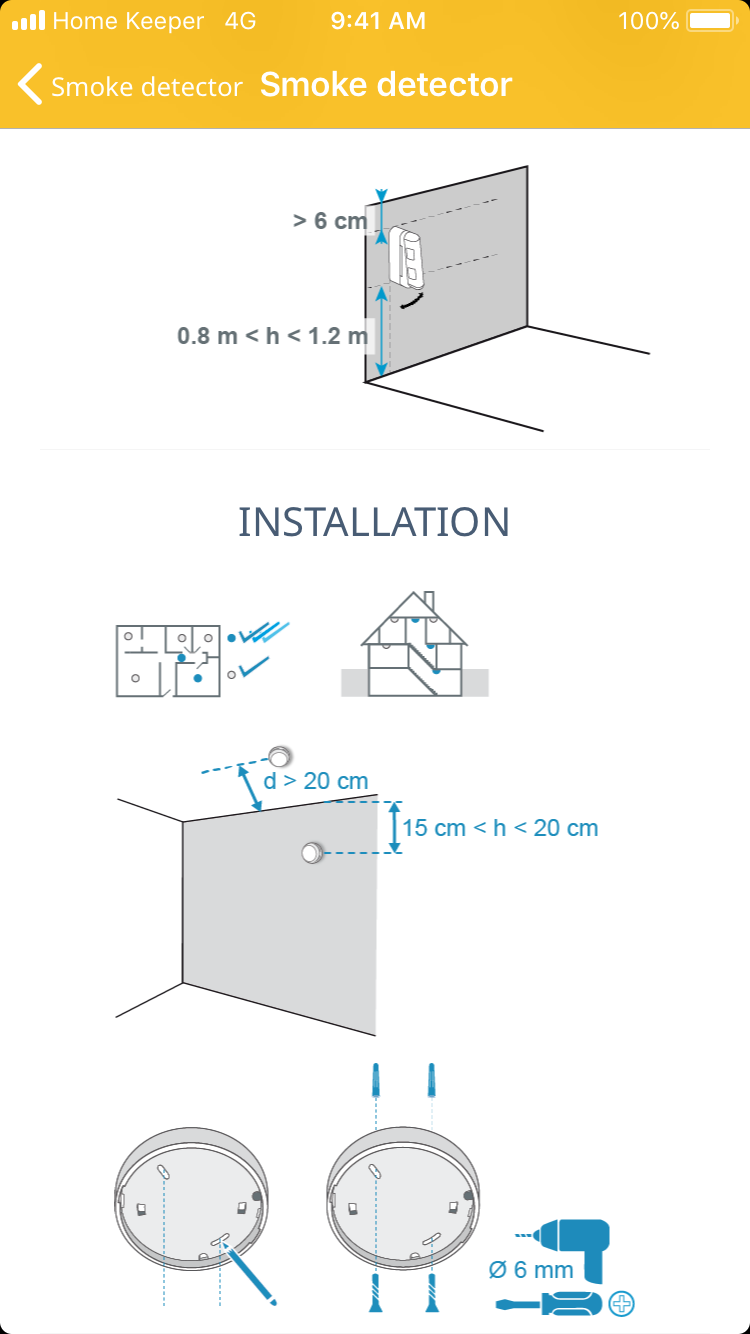 Home Keeper 4G 9:41 AM 100%

Smoke detector Smoke detector

> 6 cm

0.8 m < h < 1.2 m

INSTALLATION

d > 20 cm

15 cm < h < 20 cm

Ø 6 mm